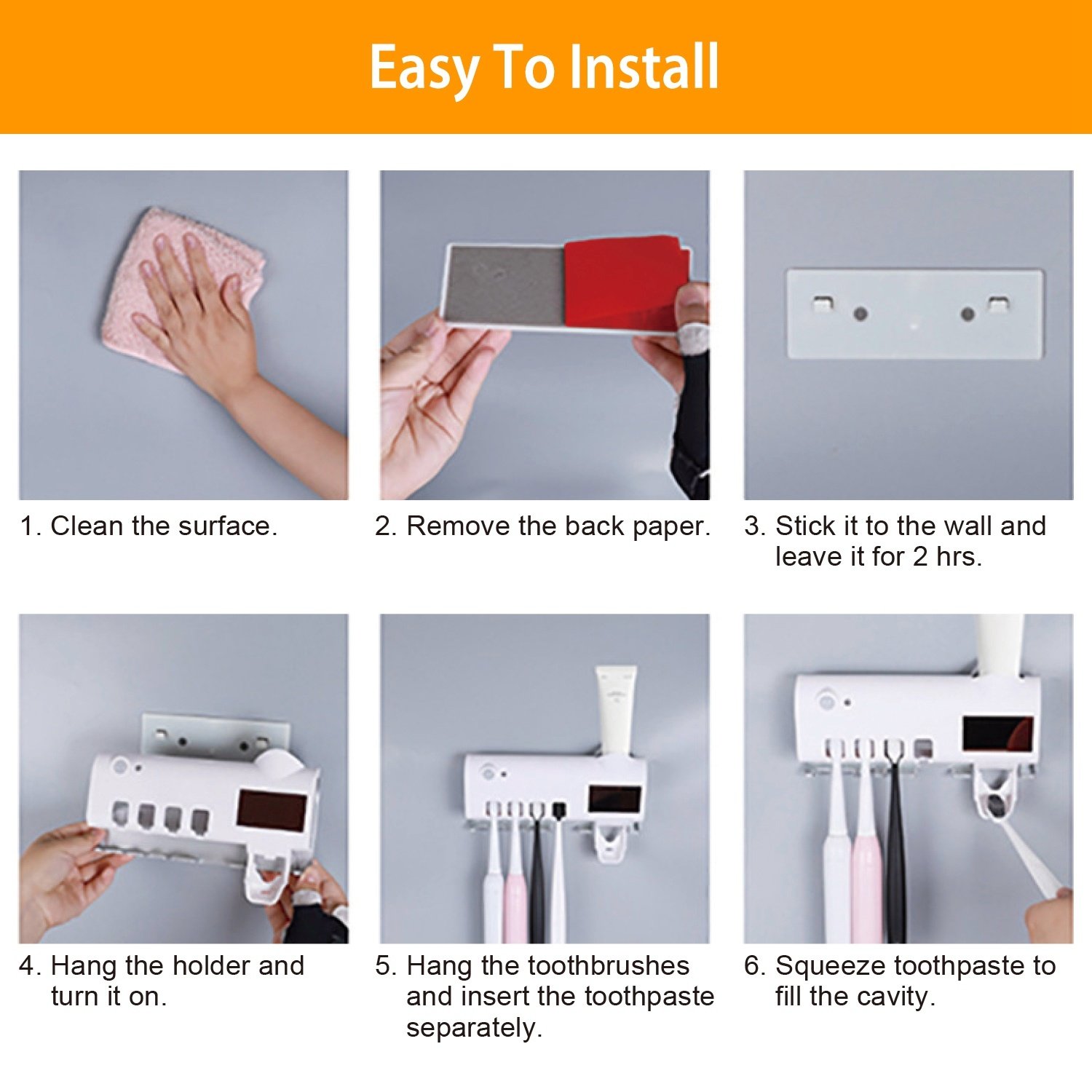 Easy To Install

1. Clean the surface.

2. Remove the back paper.

3. Stick it to the wall and leave it for 2 hrs.

4. Hang the holder and turn it on.

5. Hang the toothbrushes and insert the toothpaste separately.

6. Squeeze toothpaste to fill the cavity.