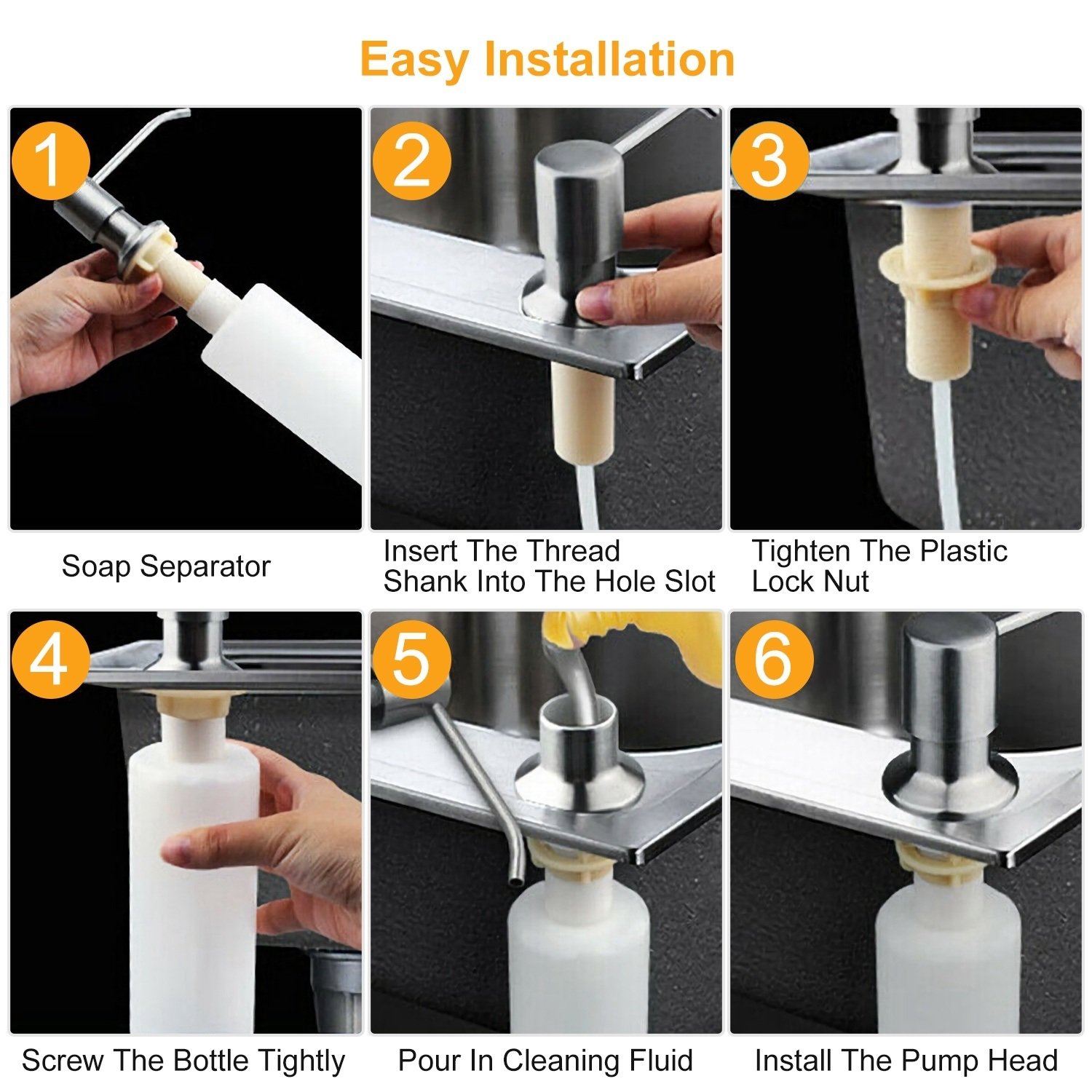 Easy Installation

1

Soap Separator

2

Insert The Thread Shank Into The Hole Slot

3

Tighten The Plastic Lock Nut

4

Screw The Bottle Tightly

5

Pour In Cleaning Fluid

6

Install The Pump Head